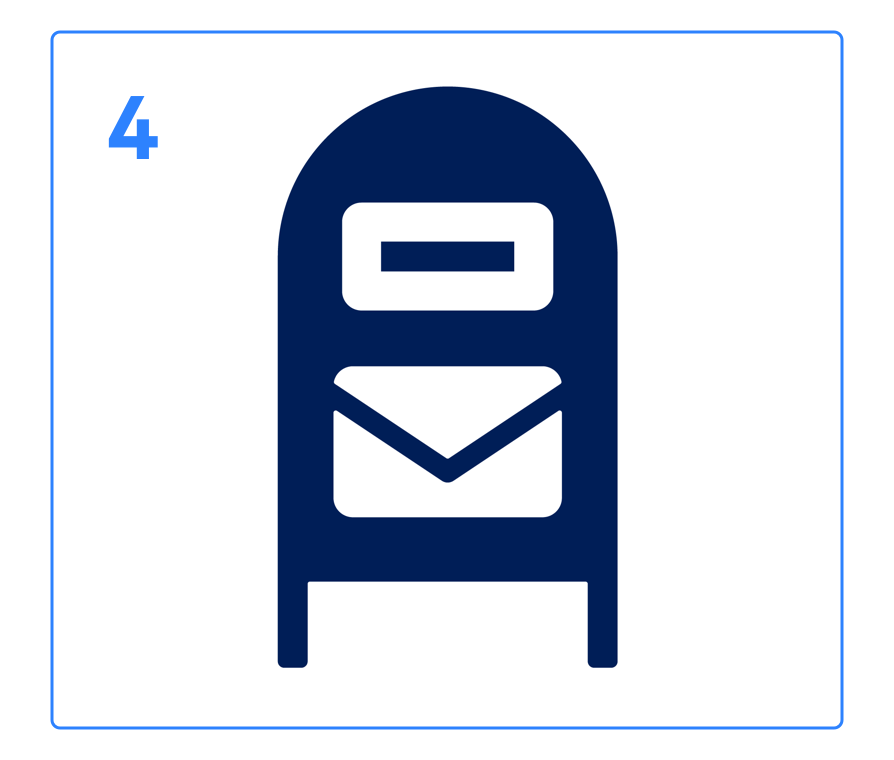 4