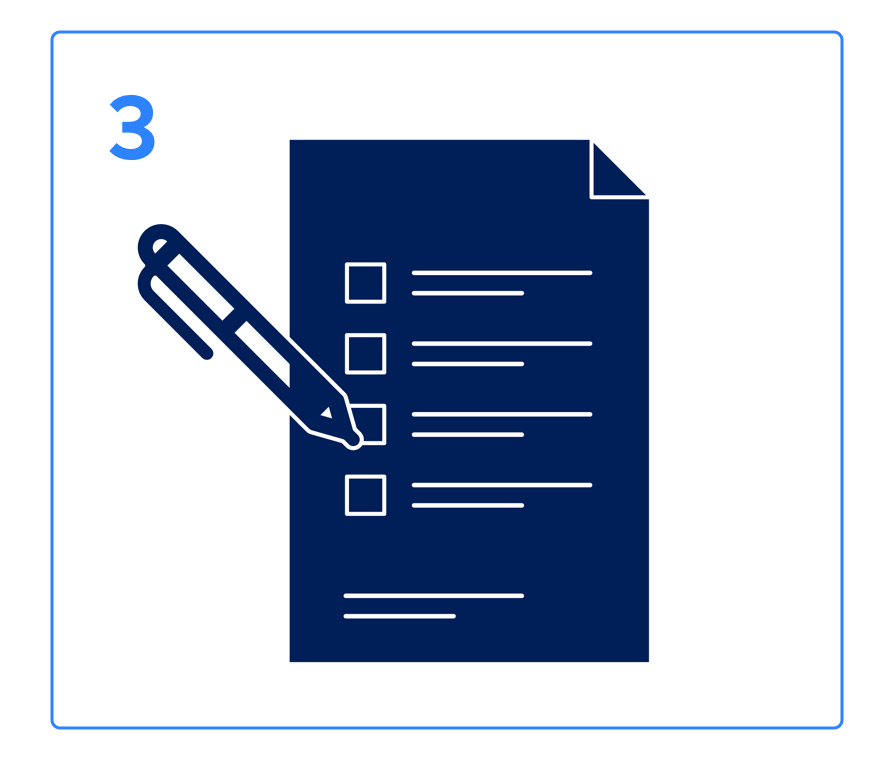 3