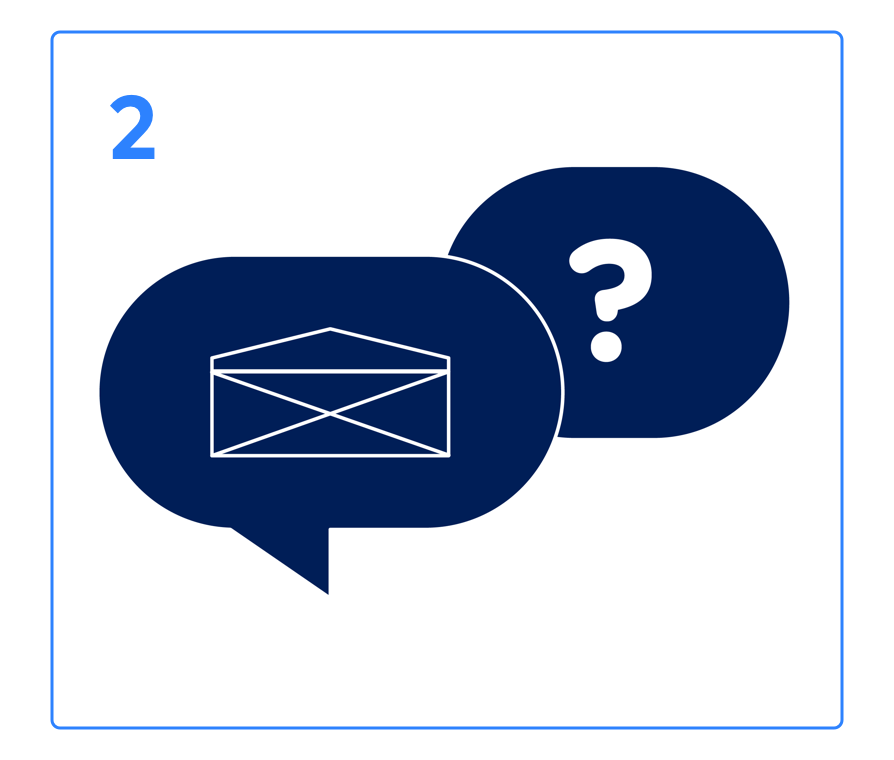 2

?