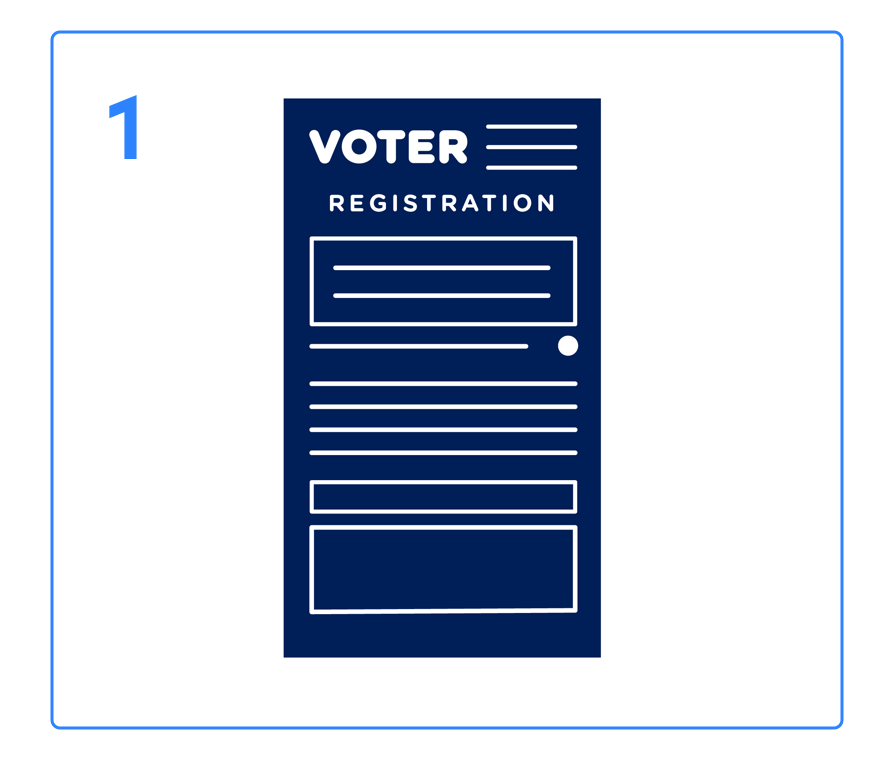 1

VOTER

REGISTRATION